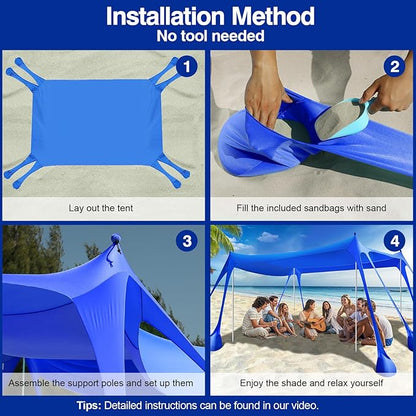 Installation Method
No tool needed

1
Lay out the tent

2
Fill the included sandbags with sand

3
Assemble the support poles and set up them

4
Enjoy the shade and relax yourself

Tips: Detailed instructions can be found in our video.