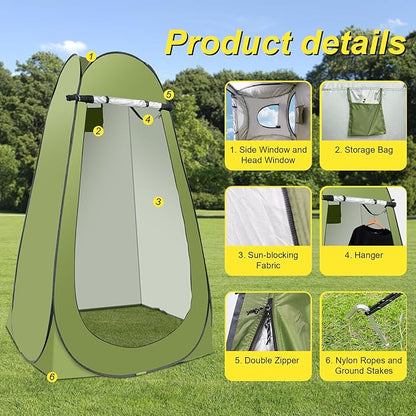 Product details

1
5
4
2
3
6

1. Side Window and Head Window

2. Storage Bag

3. Sun-blocking Fabric

4. Hanger

5. Double Zipper

6. Nylon Ropes and Ground Stakes