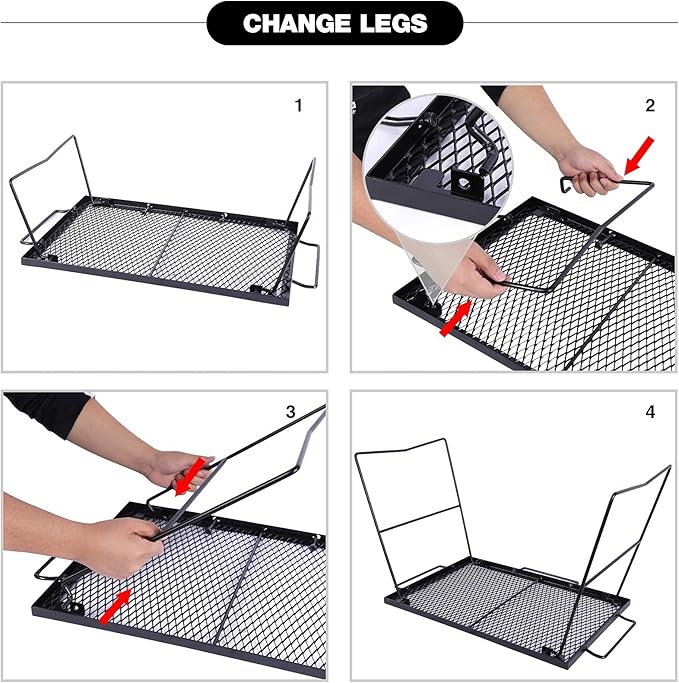 CHANGE LEGS

1

2

3

4