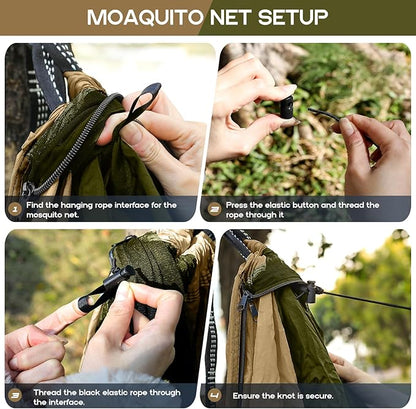 MOAQUITO NET SETUP

1 Find the hanging rope interface for the mosquito net.

2 Press the elastic button and thread the rope through it

3 Thread the black elastic rope through the interface.

4 Ensure the knot is secure.