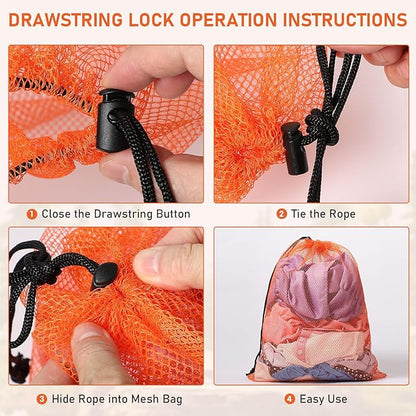 DRAWSTRING LOCK OPERATION INSTRUCTIONS

1 Close the Drawstring Button

2 Tie the Rope

3 Hide Rope into Mesh Bag

4 Easy Use