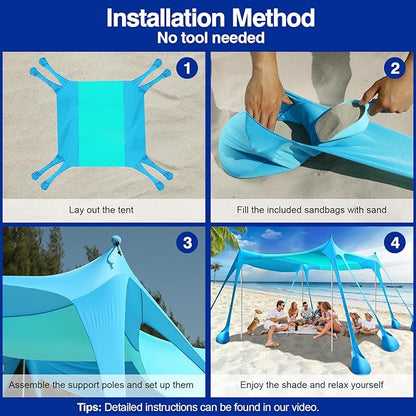 Installation Method
No tool needed

1
Lay out the tent

2
Fill the included sandbags with sand

3
Assemble the support poles and set up them

4
Enjoy the shade and relax yourself

Tips: Detailed instructions can be found in our video.