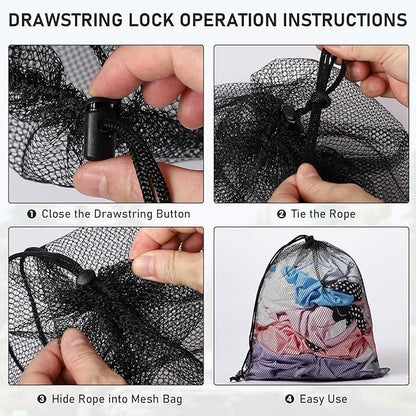 DRAWSTRING LOCK OPERATION INSTRUCTIONS

❶ Close the Drawstring Button

❷ Tie the Rope

❸ Hide Rope into Mesh Bag

❹ Easy Use