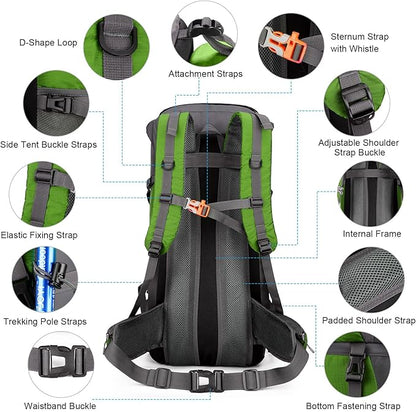 D-Shape Loop

Attachment Straps

Sternum Strap with Whistle

Side Tent Buckle Straps

Adjustable Shoulder Strap Buckle

Elastic Fixing Strap

Internal Frame

Trekking Pole Straps

Padded Shoulder Strap

Waistband Buckle

Bottom Fastening Strap