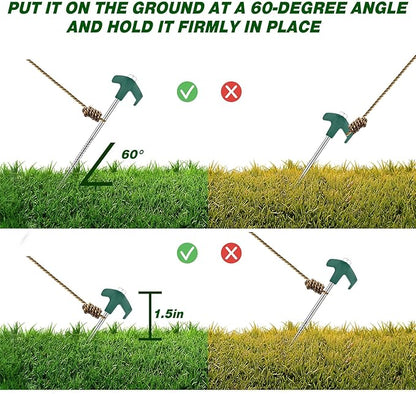 PUT IT ON THE GROUND AT A 60-DEGREE ANGLE AND HOLD IT FIRMLY IN PLACE

60°

1.5in