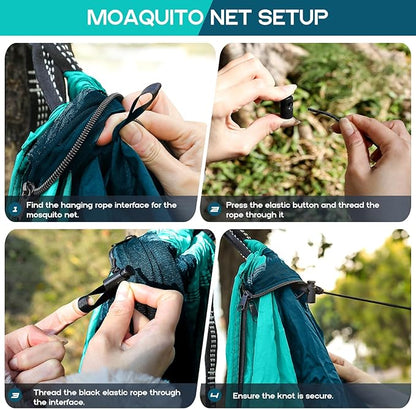 MOAQUITO NET SETUP

1 Find the hanging rope interface for the mosquito net.

2 Press the elastic button and thread the rope through it

3 Thread the black elastic rope through the interface.

4 Ensure the knot is secure.