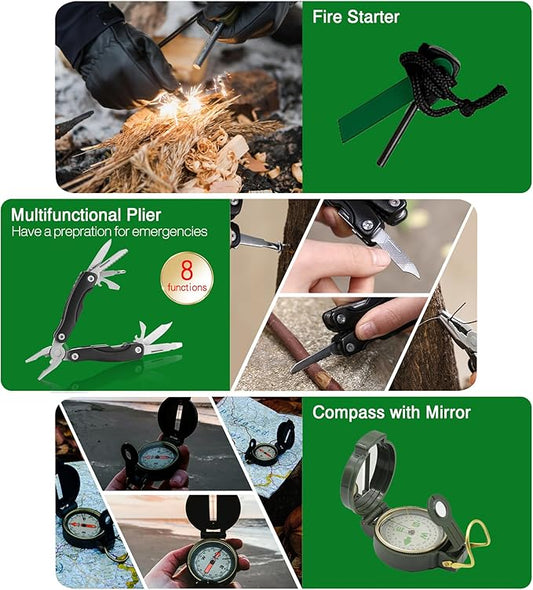 Fire Starter

Multifunctional Plier
Have a prepration for emergencies

8
functions

Compass with Mirror