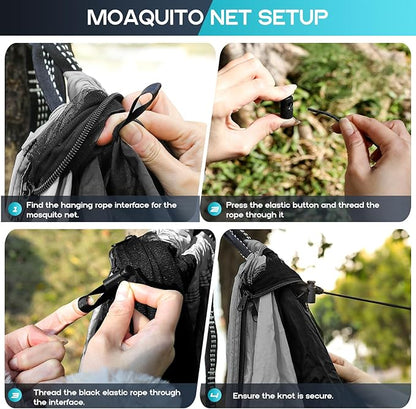 MOAQUITO NET SETUP

1 Find the hanging rope interface for the mosquito net.

2 Press the elastic button and thread the rope through it

3 Thread the black elastic rope through the interface.

4 Ensure the knot is secure.