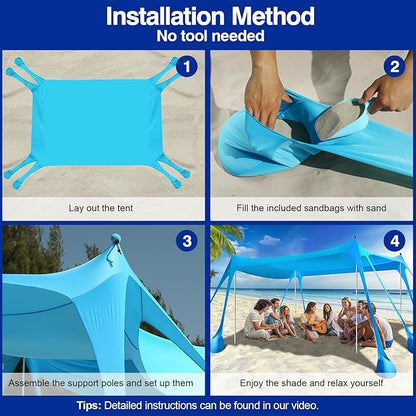 Installation Method
No tool needed

1
Lay out the tent

2
Fill the included sandbags with sand

3
Assemble the support poles and set up them

4
Enjoy the shade and relax yourself

Tips: Detailed instructions can be found in our video.