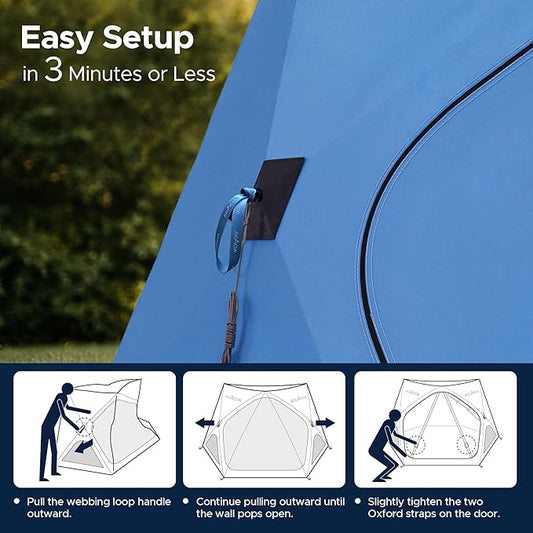 Easy Setup
in 3 Minutes or Less

• Pull the webbing loop handle outward.

• Continue pulling outward until the wall pops open.

• Slightly tighten the two Oxford straps on the door.