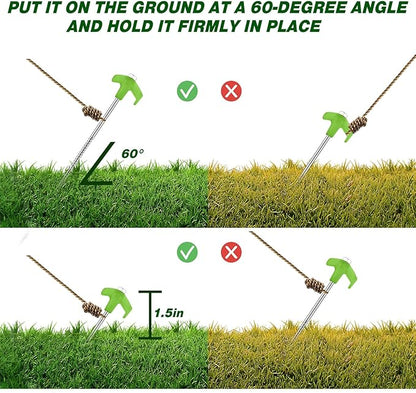 PUT IT ON THE GROUND AT A 60-DEGREE ANGLE AND HOLD IT FIRMLY IN PLACE

60°

1.5in