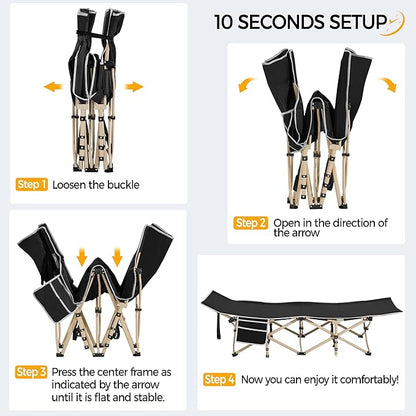 10 SECONDS SETUP

Step 1 Loosen the buckle

Step 2 Open in the direction of the arrow

Step 3 Press the center frame as indicated by the arrow until it is flat and stable.

Step 4 Now you can enjoy it comfortably!