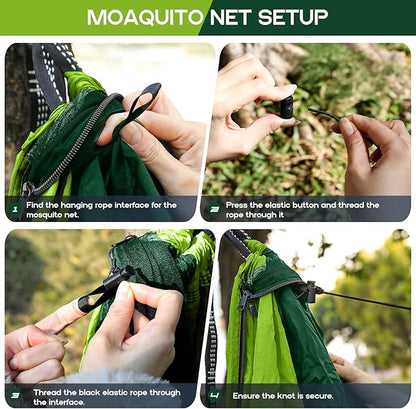 MOAQUITO NET SETUP

1 Find the hanging rope interface for the mosquito net.

2 Press the elastic button and thread the rope through it

3 Thread the black elastic rope through the interface.

4 Ensure the knot is secure.