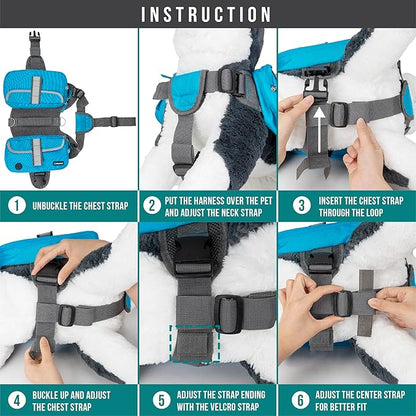 INSTRUCTION

1 UNBUCKLE THE CHEST STRAP

2 PUT THE HARNESS OVER THE PET AND ADJUST THE NECK STRAP

3 INSERT THE CHEST STRAP THROUGH THE LOOP

4 BUCKLE UP AND ADJUST THE CHEST STRAP

5 ADJUST THE STRAP ENDING WITH THE VELCRO STRAP

6 ADJUST THE CENTER STRAP FOR BETTER FIT