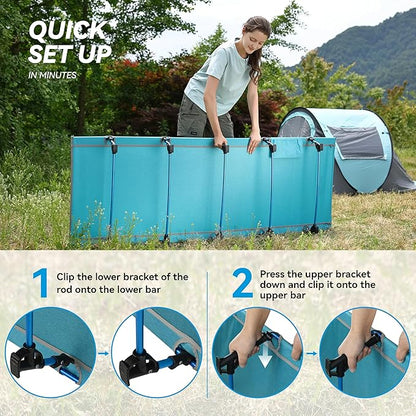 QUICK SET UP
IN MINUTES

1 Clip the lower bracket of the rod onto the lower bar

2 Press the upper bracket down and clip it onto the upper bar