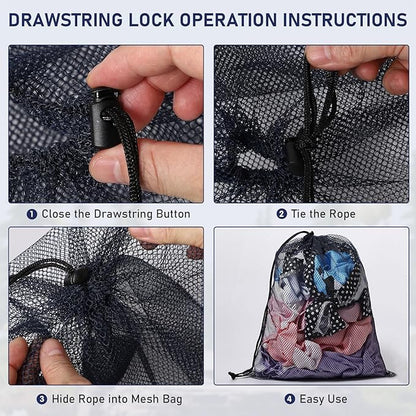 DRAWSTRING LOCK OPERATION INSTRUCTIONS

1 Close the Drawstring Button

2 Tie the Rope

3 Hide Rope into Mesh Bag

4 Easy Use