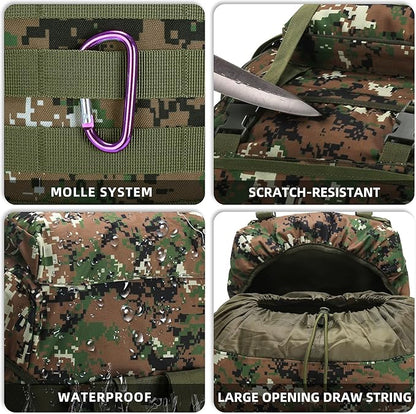 MOLLE SYSTEM

SCRATCH-RESISTANT

WATERPROOF

LARGE OPENING DRAW STRING