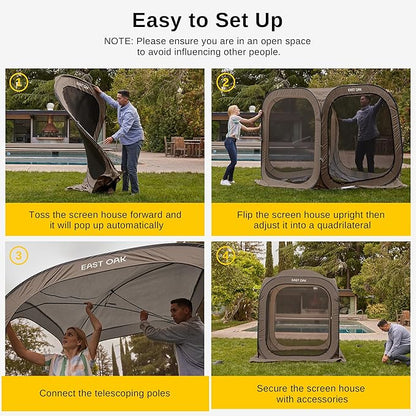 Easy to Set Up

NOTE: Please ensure you are in an open space to avoid influencing other people.

1

EAST OAK

Toss the screen house forward and it will pop up automatically

2

EAST OAK

Flip the screen house upright then adjust it into a quadrilateral

3

EAST OAK

Connect the telescoping poles

4

EAST OAK

Secure the screen house with accessories