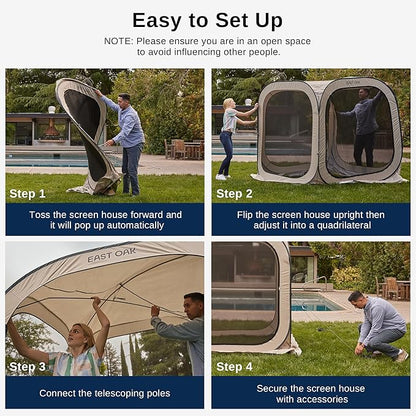 Easy to Set Up

NOTE: Please ensure you are in an open space to avoid influencing other people.

Step 1

Toss the screen house forward and it will pop up automatically

Step 2

Flip the screen house upright then adjust it into a quadrilateral

EAST OAK

Step 3

Connect the telescoping poles

Step 4

Secure the screen house with accessories